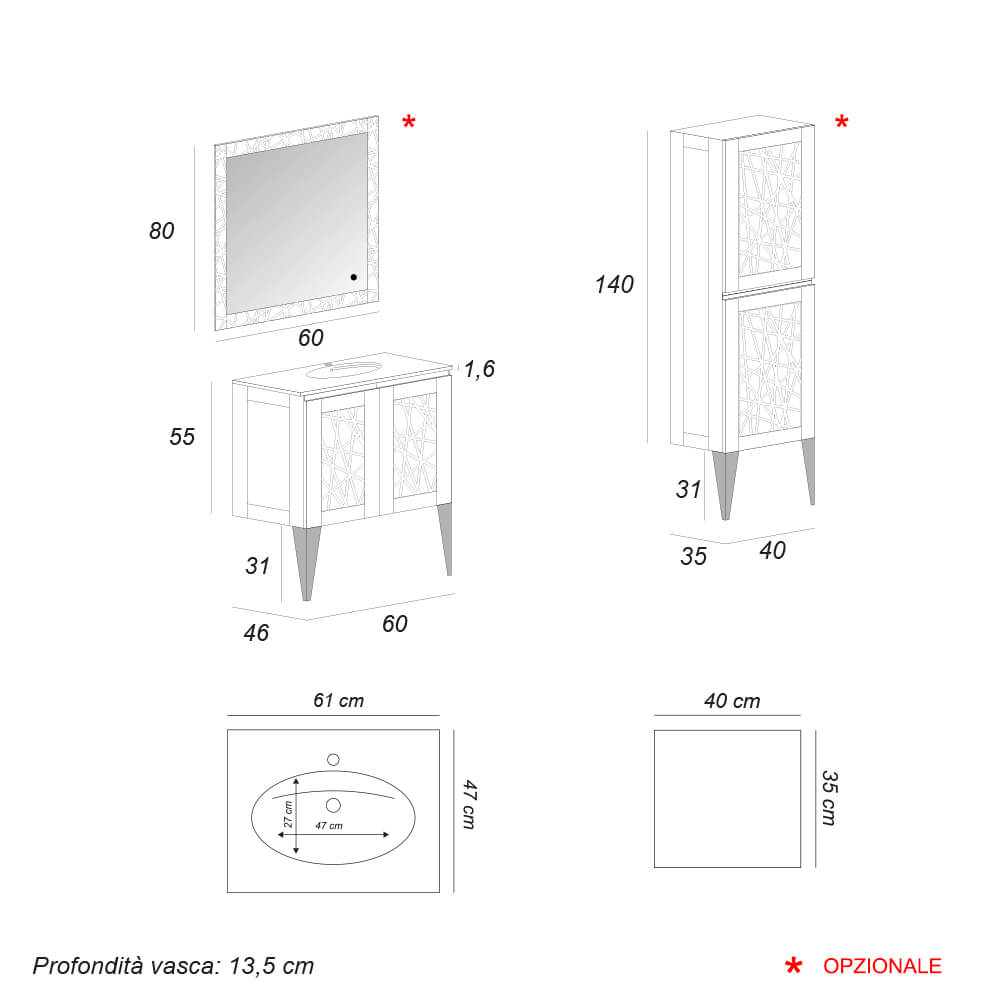 *

80

60

1,6

55

31

46

60

*

140

31

35

40

61 cm

47 cm

27 cm

47 cm

40 cm

35 cm

Profondità vasca: 13,5 cm

* OPZIONALE