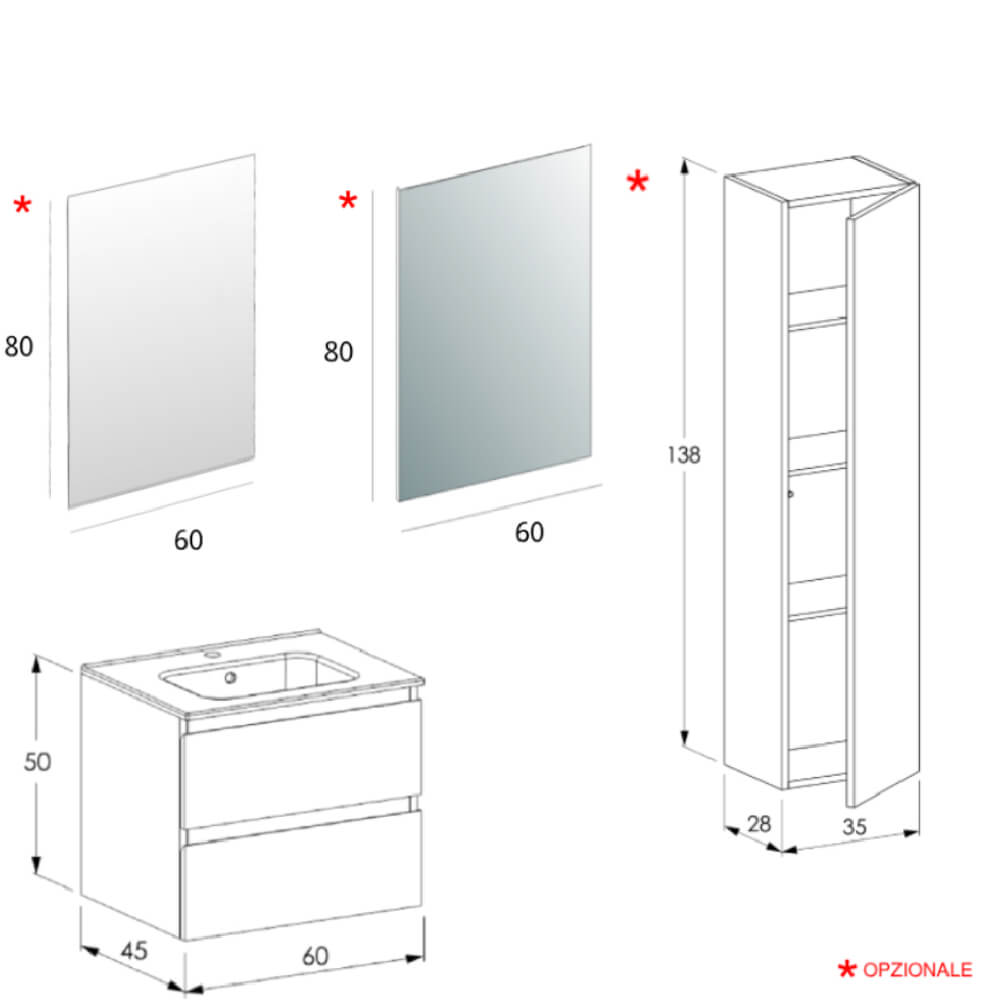 *
80
60

*
80
60

*
138
28
35

50
45
60

* OPZIONALE