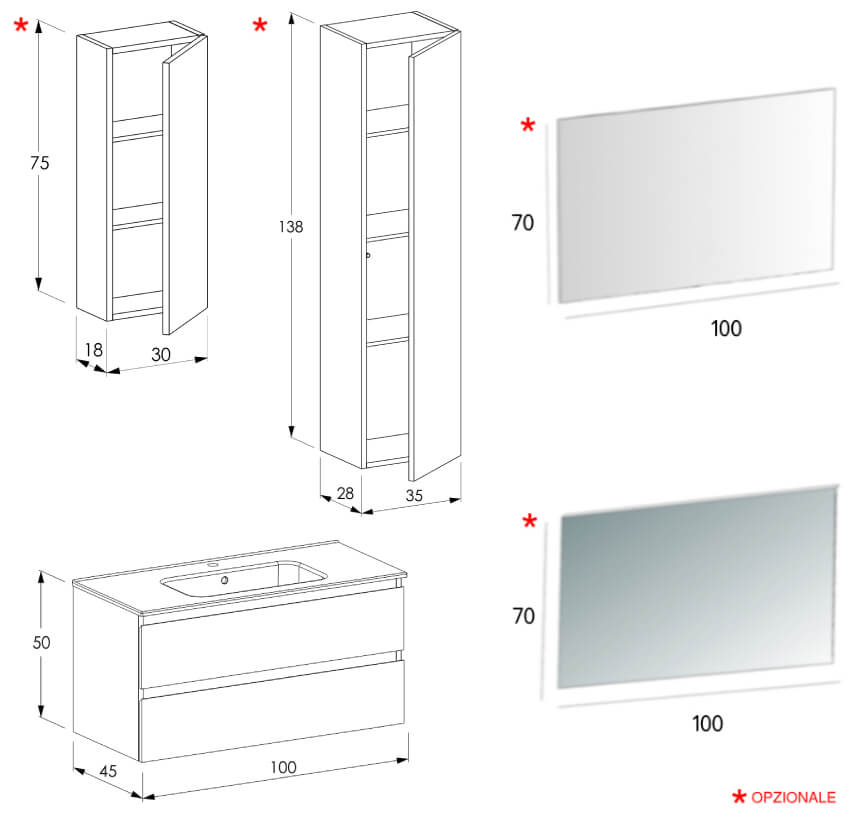 *
75
18
30

*
138
28
35

*
70
100

50
45
100

*
70
100

* OPZIONALE