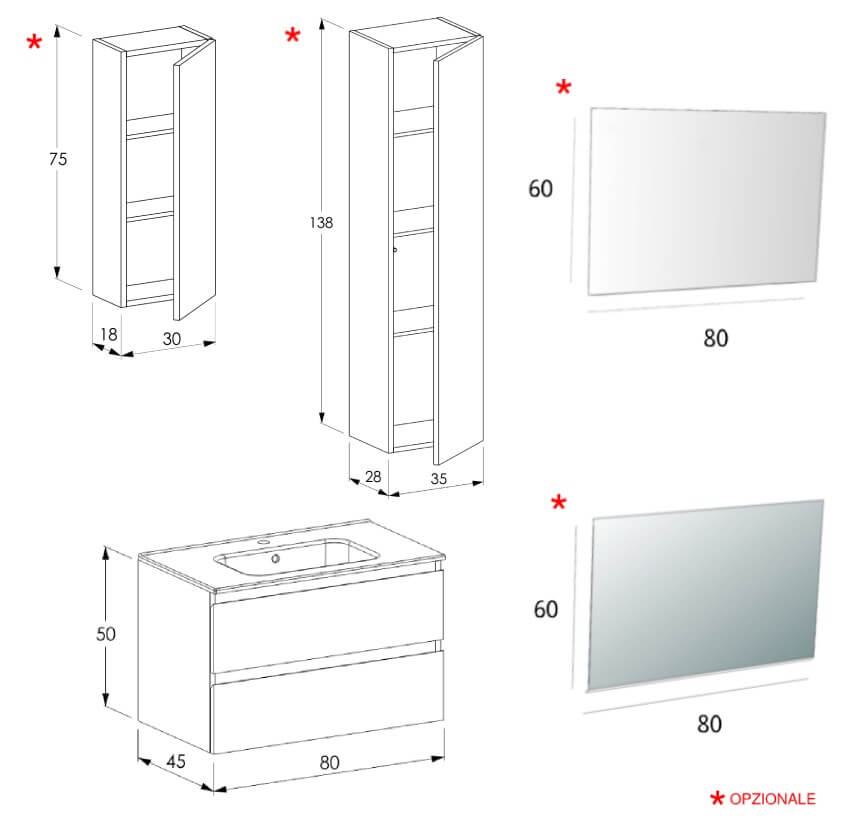 *
75
18
30

*
138
28
35

*
60
80

50
45
80

*
60
80

* OPZIONALE